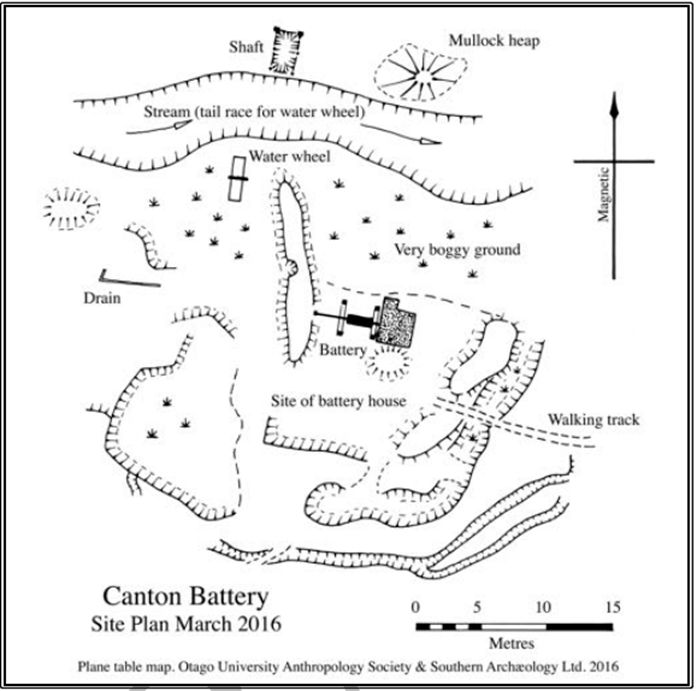 Shaft

Mullock heap

Stream (tail race for water wheel)

Water wheel

Magnetic

Very boggy ground

Drain

Battery

Site of battery house

Walking track

Canton Battery
Site Plan March 2016

0 5 10 15
Metres

Plane table map. Otago University Anthropology Society & Southern Archæology Ltd. 2016